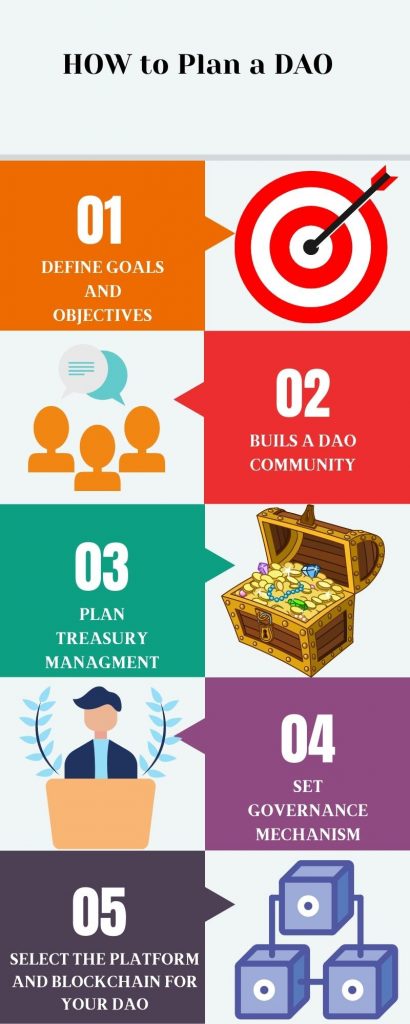 HOW to Plan a DAO

01
DEFINE GOALS AND OBJECTIVES

02
BUILS A DAO COMMUNITY

03
PLAN TREASURY MANAGMENT

04
SET GOVERNANCE MECHANISM

05
SELECT THE PLATFORM AND BLOCKCHAIN FOR YOUR DAO